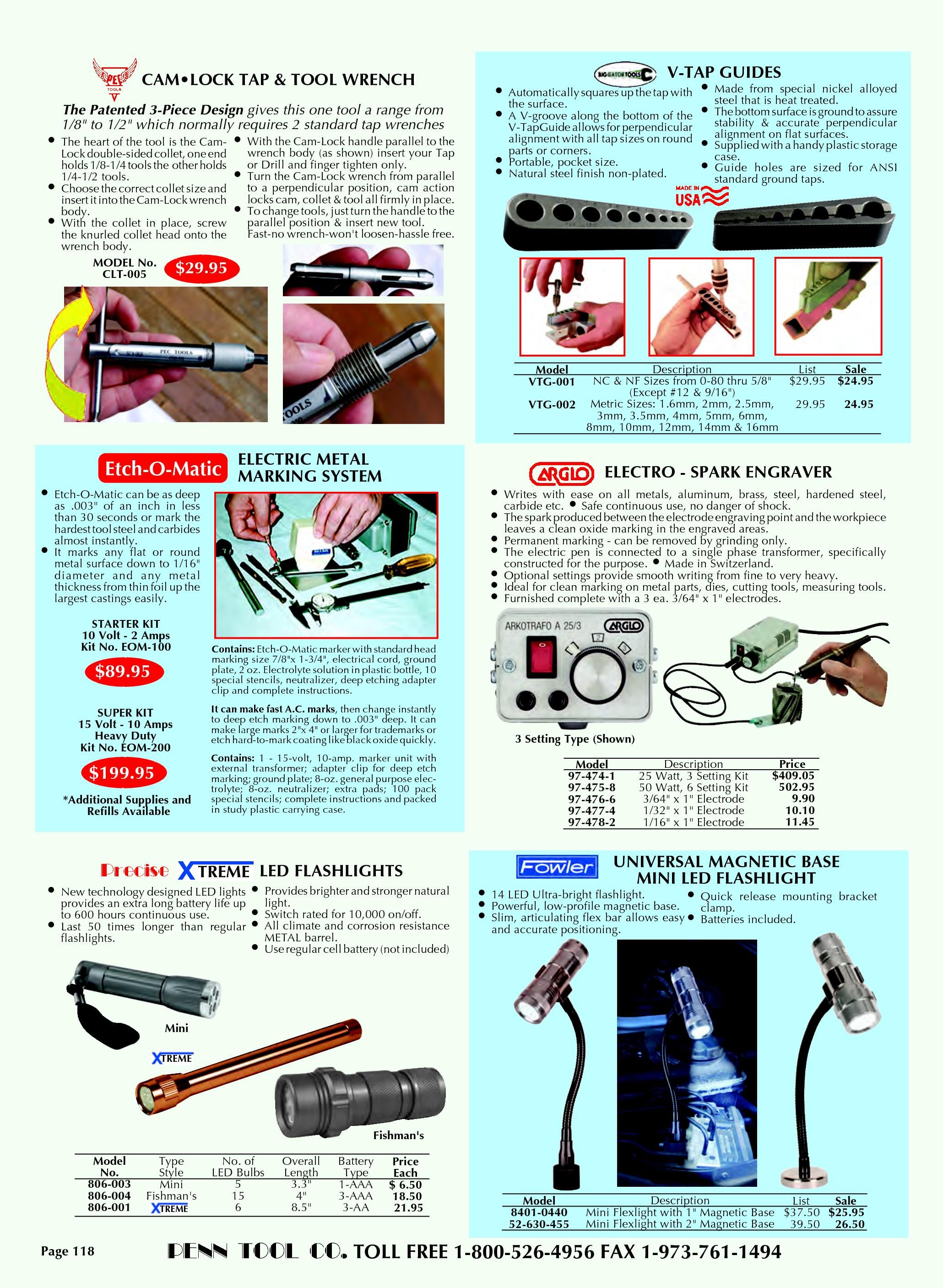 PEC TOOLS

CAM•LOCK TAP & TOOL WRENCH

The Patented 3-Piece Design gives this one tool a range from 1/8" to 1/2" which normally requires 2 standard tap wrenches

• The heart of the tool is the Cam-Lock double-sided collet, one end holds 1/8-1/4 tools the other holds 1/4-1/2 tools.
• Choose the correct collet size and insert it into the Cam-Lock wrench body.
• With the collet in place, screw the knurled collet head onto the wrench body.

• With the Cam-Lock handle parallel to the wrench body (as shown) insert your Tap or Drill and finger tighten only.
• Turn the Cam-Lock wrench from parallel to a perpendicular position, cam action locks cam, collet & tool all firmly in place.
• To change tools, just turn the handle to the parallel position & insert new tool. Fast-no wrench-won't loosen-hassle free.

MODEL No. CLT-005 $29.95

PEC TOOLS

TOOLS

BIG GATOR TOOLS

V-TAP GUIDES

• Automatically squares up the tap with the surface.
• A V-groove along the bottom of the V-TapGuide allows for perpendicular alignment with all tap sizes on round parts or corners.
• Portable, pocket size.
• Natural steel finish non-plated.

• Made from special nickel alloyed steel that is heat treated.
• The bottom surface is ground to assure stability & accurate perpendicular alignment on flat surfaces.
• Supplied with a handy plastic storage case.
• Guide holes are sized for ANSI standard ground taps.

MADE IN USA

| Model | Description | List | Sale |
|---|---|---|---|
| VTG-001 | NC & NF Sizes from 0-80 thru 5/8" (Except #12 & 9/16") | $29.95 | $24.95 |
| VTG-002 | Metric Sizes: 1.6mm, 2mm, 2.5mm, 3mm, 3.5mm, 4mm, 5mm, 6mm, 8mm, 10mm, 12mm, 14mm & 16mm | 29.95 | 24.95 |

Etch-O-Matic ELECTRIC METAL MARKING SYSTEM

• Etch-O-Matic can be as deep as .003" of an inch in less than 30 seconds or mark the hardest tool steel and carbides almost instantly.
• It marks any flat or round metal surface down to 1/16" diameter and any metal thickness from thin foil up the largest castings easily.

STARTER KIT
10 Volt - 2 Amps
Kit No. EOM-100
$89.95

SUPER KIT
15 Volt - 10 Amps
Heavy Duty
Kit No. EOM-200
$199.95

*Additional Supplies and Refills Available

Contains: Etch-O-Matic marker with standard head marking size 7/8"x 1-3/4", electrical cord, ground plate, 2 oz. Electrolyte solution in plastic bottle, 10 special stencils, neutralizer, deep etching adapter clip and complete instructions.

It can make fast A.C. marks, then change instantly to deep etch marking down to .003" deep. It can make large marks 2"x 4" or larger for trademarks or etch hard-to-mark coating like black oxide quickly.

Contains: 1 - 15-volt, 10-amp. marker unit with external transformer; adapter clip for deep etch marking; ground plate; 8-oz. general purpose electrolyte; 8-oz. neutralizer; extra pads; 100 pack special stencils; complete instructions and packed in study plastic carrying case.

ARGLO ELECTRO - SPARK ENGRAVER

• Writes with ease on all metals, aluminum, brass, steel, hardened steel, carbide etc. • Safe continuous use, no danger of shock.
• The spark produced between the electrode engraving point and the workpiece leaves a clean oxide marking in the engraved areas.
• Permanent marking - can be removed by grinding only.
• The electric pen is connected to a single phase transformer, specifically constructed for the purpose. • Made in Switzerland.
• Optional settings provide smooth writing from fine to very heavy.
• Ideal for clean marking on metal parts, dies, cutting tools, measuring tools.
• Furnished complete with a 3 ea. 3/64" x 1" electrodes.

ARKOTRAFO A 25/3 ARGLO
1 2 3

3 Setting Type (Shown)

| Model | Description | Price |
|---|---|---|
| 97-474-1 | 25 Watt, 3 Setting Kit | $409.05 |
| 97-475-8 | 50 Watt, 6 Setting Kit | 502.95 |
| 97-476-6 | 3/64" x 1" Electrode | 9.90 |
| 97-477-4 | 1/32" x 1" Electrode | 10.10 |
| 97-478-2 | 1/16" x 1" Electrode | 11.45 |

Precise XTREME LED FLASHLIGHTS

• New technology designed LED lights provides an extra long battery life up to 600 hours continuous use.
• Last 50 times longer than regular flashlights.

• Provides brighter and stronger natural light.
• Switch rated for 10,000 on/off.
• All climate and corrosion resistance METAL barrel.
• Use regular cell battery (not included)

Mini

XTREME

Fishman's

| Model No. | Type Style | No. of LED Bulbs | Overall Length | Battery Type | Price Each |
|---|---|---|---|---|---|
| 806-003 | Mini | 5 | 3.3" | 1-AAA | $ 6.50 |
| 806-004 | Fishman's | 15 | 4" | 3-AAA | 18.50 |
| 806-001 | XTREME | 6 | 8.5" | 3-AA | 21.95 |

Fowler UNIVERSAL MAGNETIC BASE MINI LED FLASHLIGHT

• 14 LED Ultra-bright flashlight.
• Powerful, low-profile magnetic base.
• Slim, articulating flex bar allows easy and accurate positioning.

• Quick release mounting bracket clamp.
• Batteries included.

| Model | Description | List | Sale |
|---|---|---|---|
| 8401-0440 | Mini Flexlight with 1" Magnetic Base | $37.50 | $25.95 |
| 52-630-455 | Mini Flexlight with 2" Magnetic Base | 39.50 | 26.50 |

Page 118

PENN TOOL CO. TOLL FREE 1-800-526-4956 FAX 1-973-761-1494